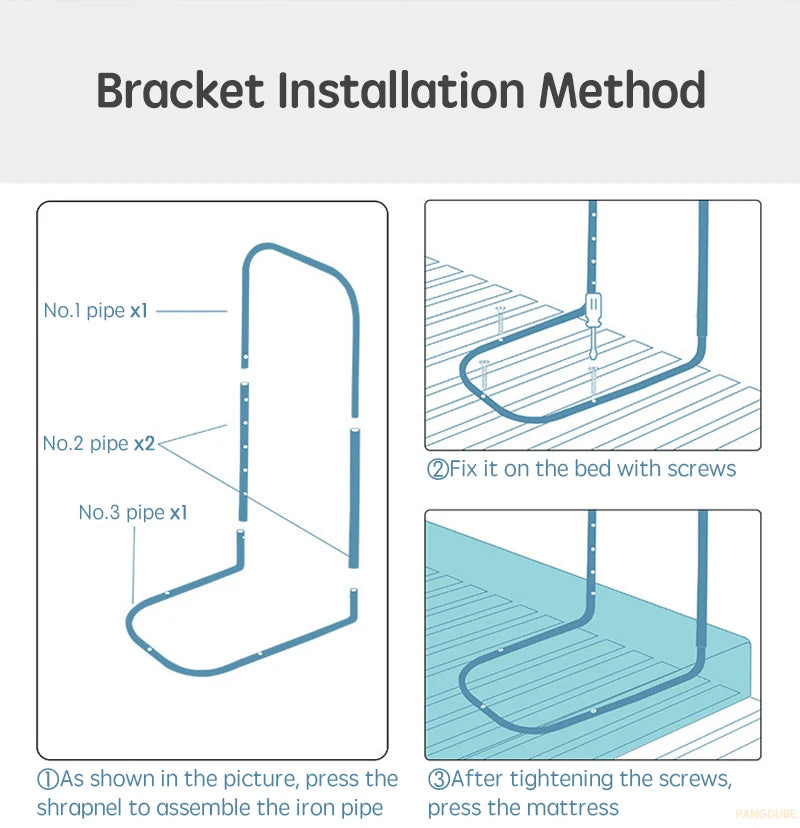 Bracket Installation Method

No.1 pipe x1

No.2 pipe x2

No.3 pipe x1

①As shown in the picture, press the shrapnel to assemble the iron pipe

②Fix it on the bed with screws

③After tightening the screws, press the mattress

PANGDUBE