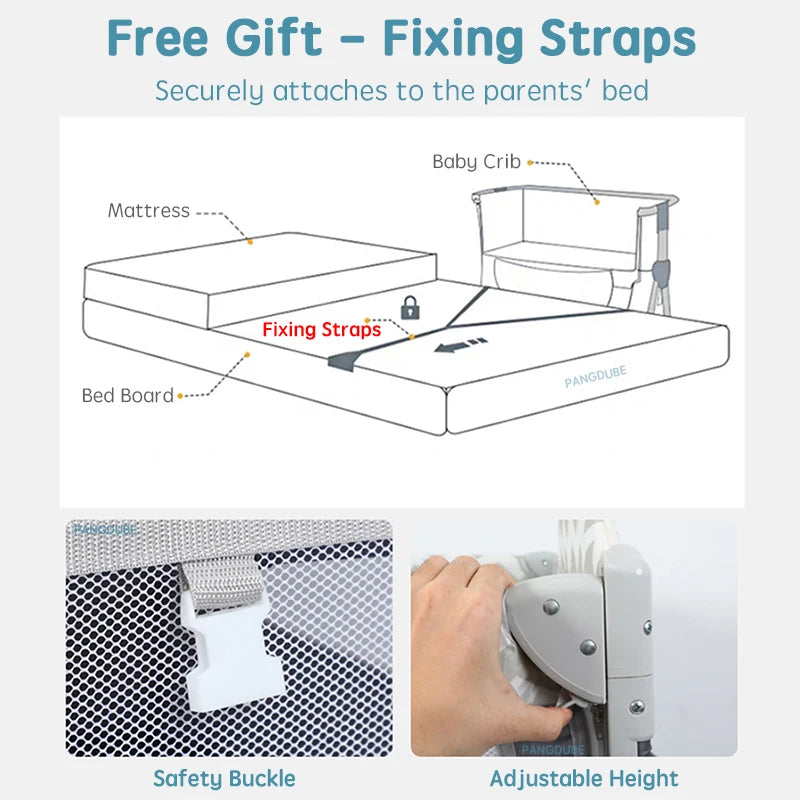 Free Gift – Fixing Straps

Securely attaches to the parents' bed

Baby Crib

Mattress

Fixing Straps

Bed Board

PANGDUBE

PANGDUBE

PANGDUBE

Safety Buckle

Adjustable Height